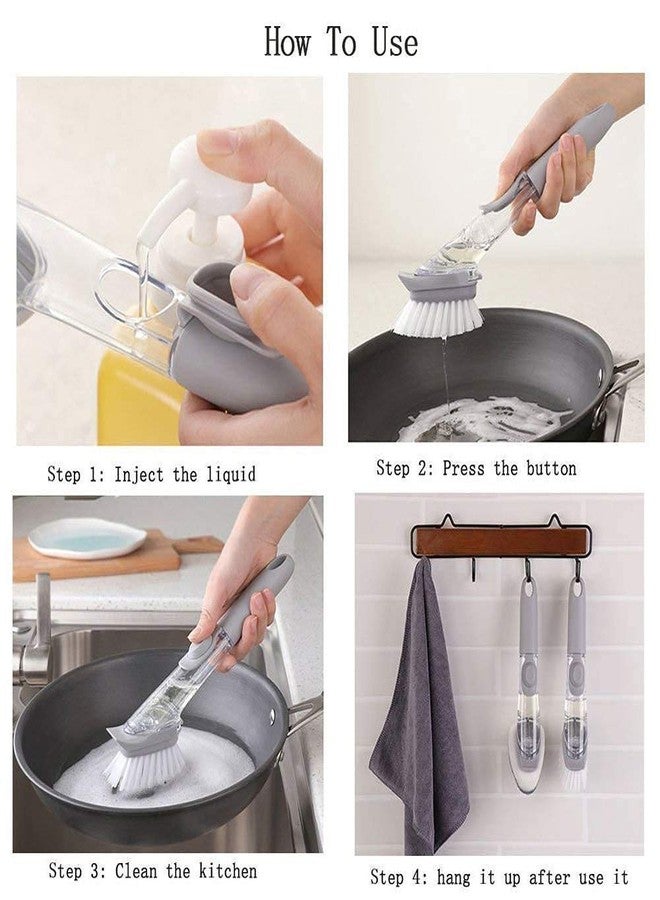 How To Use

Step 1: Inject the liquid

Step 2: Press the button

Step 3: Clean the kitchen

Step 4: hang it up after use it